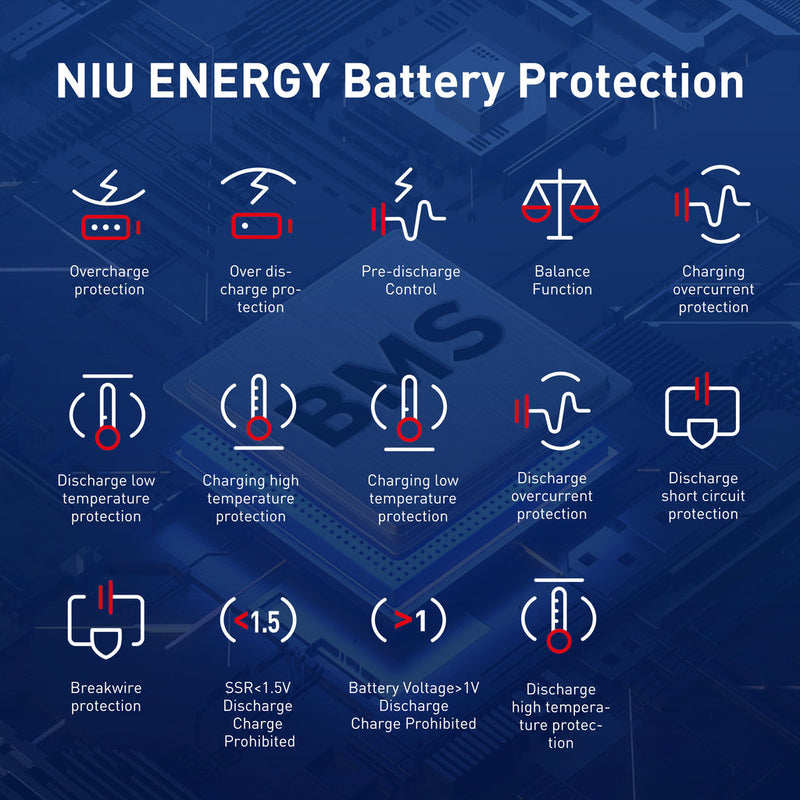 NIU ENERGY Battery Protection

Overcharge protection

Over discharge protection

Pre-discharge Control

Balance Function

Charging overcurrent protection

BMS

Discharge low temperature protection

Charging high temperature protection

Charging low temperature protection

Discharge overcurrent protection

Discharge short circuit protection

Breakwire protection

<1.5

SSR<1.5V Discharge Charge Prohibited

>1

Battery Voltage>1V Discharge Charge Prohibited

Discharge high temperature protection